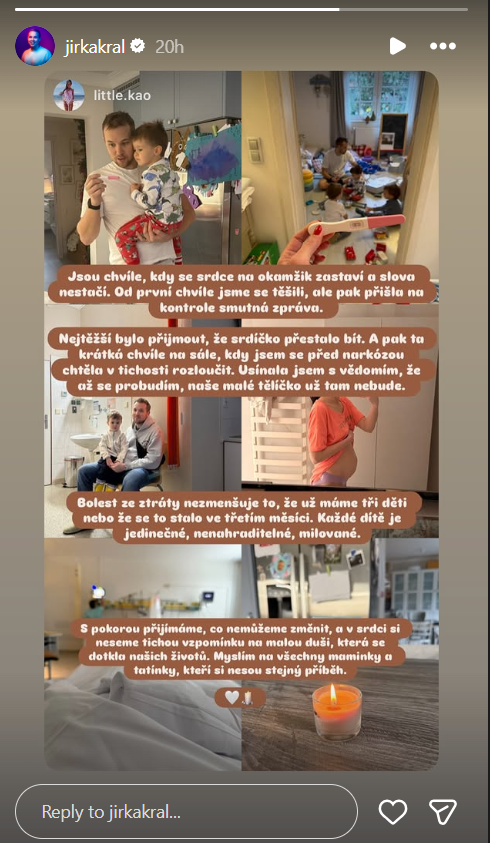 jirkakral 20h

little.kao

Jsou chvíle, kdy se srdce na okamžik zastaví a slova nestačí. Od první chvíle jsme se těšili, ale pak přišla na kontrole smutná zpráva.

Nejtěžší bylo přijmout, že srdíčko přestalo bít. A pak ta krátká chvíle na sále, kdy jsem se před narkózou chtěla v tichosti rozloučit. Usínala jsem s vědomím, že až se probudím, naše malé tělíčko už tam nebude.

Bolest ze ztráty nezmenšuje to, že už máme tři děti nebo že se to stalo ve třetím měsíci. Každé dítě je jedinečné, nenahraditelné, milované.

S pokorou přijímáme, co nemůžeme změnit, a v srdci si neseme tichou vzpomínku na malou duši, která se dotkla našich životů. Myslím na všechny maminky a tatínky, kteří si nesou stejný příběh.

Reply to jirkakral...